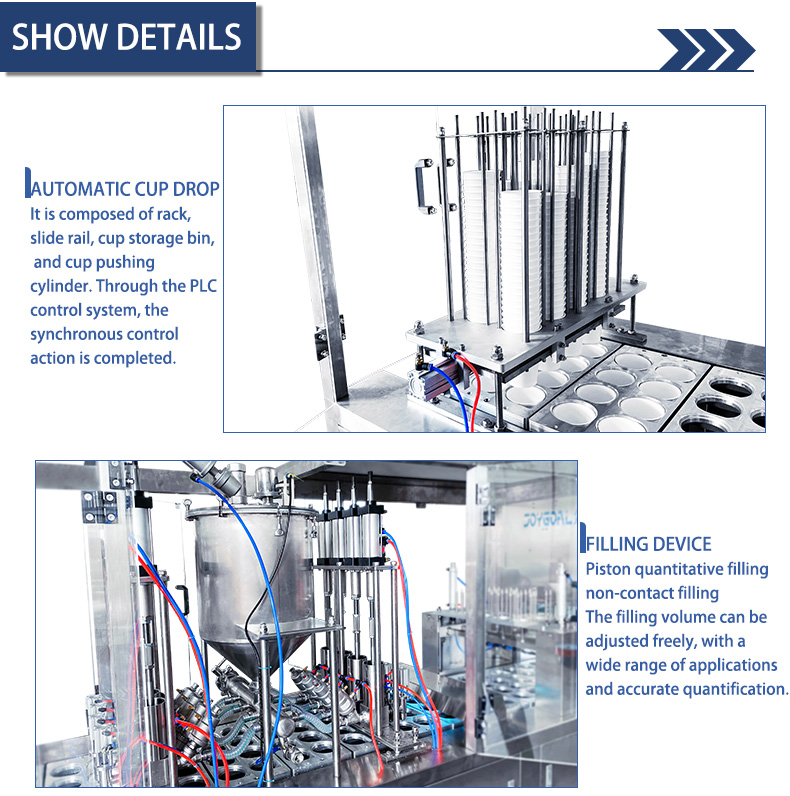 SHOW DETAILS

AUTOMATIC CUP DROP
It is composed of rack, slide rail, cup storage bin, and cup pushing cylinder. Through the PLC control system, the synchronous control action is completed.

JOYGOAL

FILLING DEVICE
Piston quantitative filling non-contact filling
The filling volume can be adjusted freely, with a wide range of applications and accurate quantification.